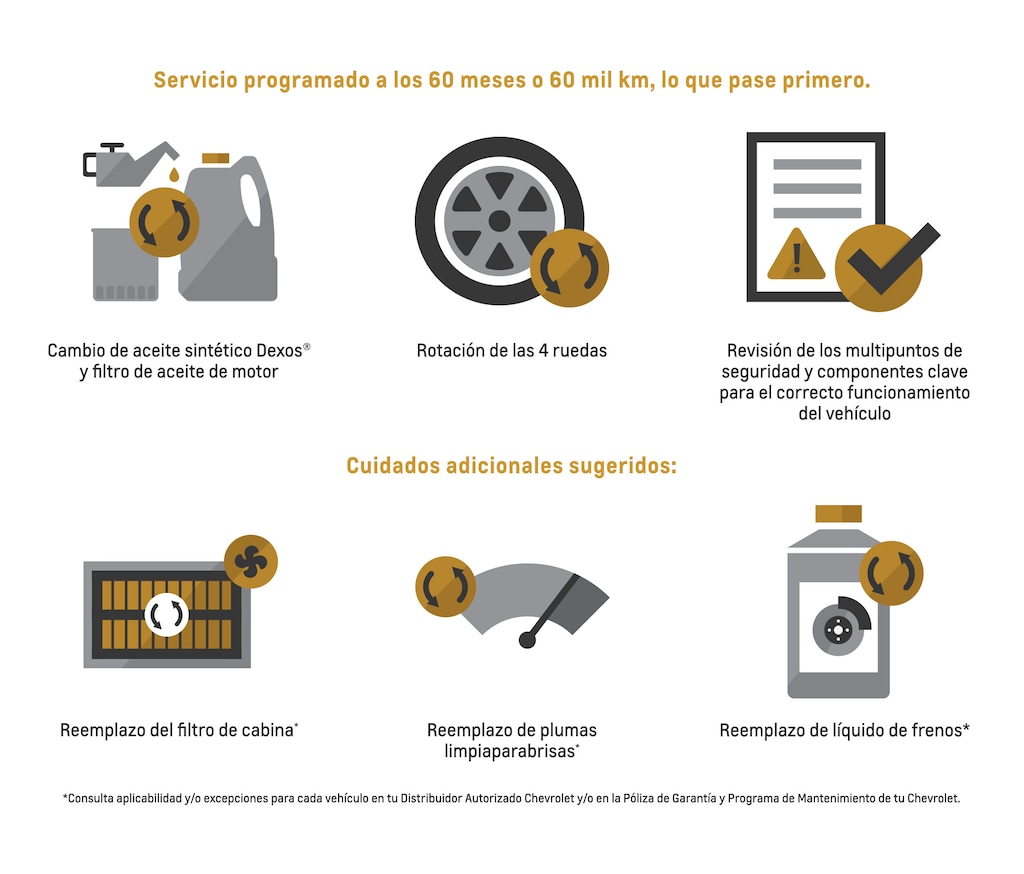 Servicio programado a los 60 meses o 60 mil km, lo que pase primero.

Cambio de aceite sintético Dexos® y filtro de aceite de motor

Rotación de las 4 ruedas

Revisión de los multipuntos de seguridad y componentes clave para el correcto funcionamiento del vehículo

Cuidados adicionales sugeridos:

Reemplazo del filtro de cabina*

Reemplazo de plumas limpiaparabrisas*

Reemplazo de líquido de frenos*

*Consulta aplicabilidad y/o excepciones para cada vehículo en tu Distribuidor Autorizado Chevrolet y/o en la Póliza de Garantía y Programa de Mantenimiento de tu Chevrolet.